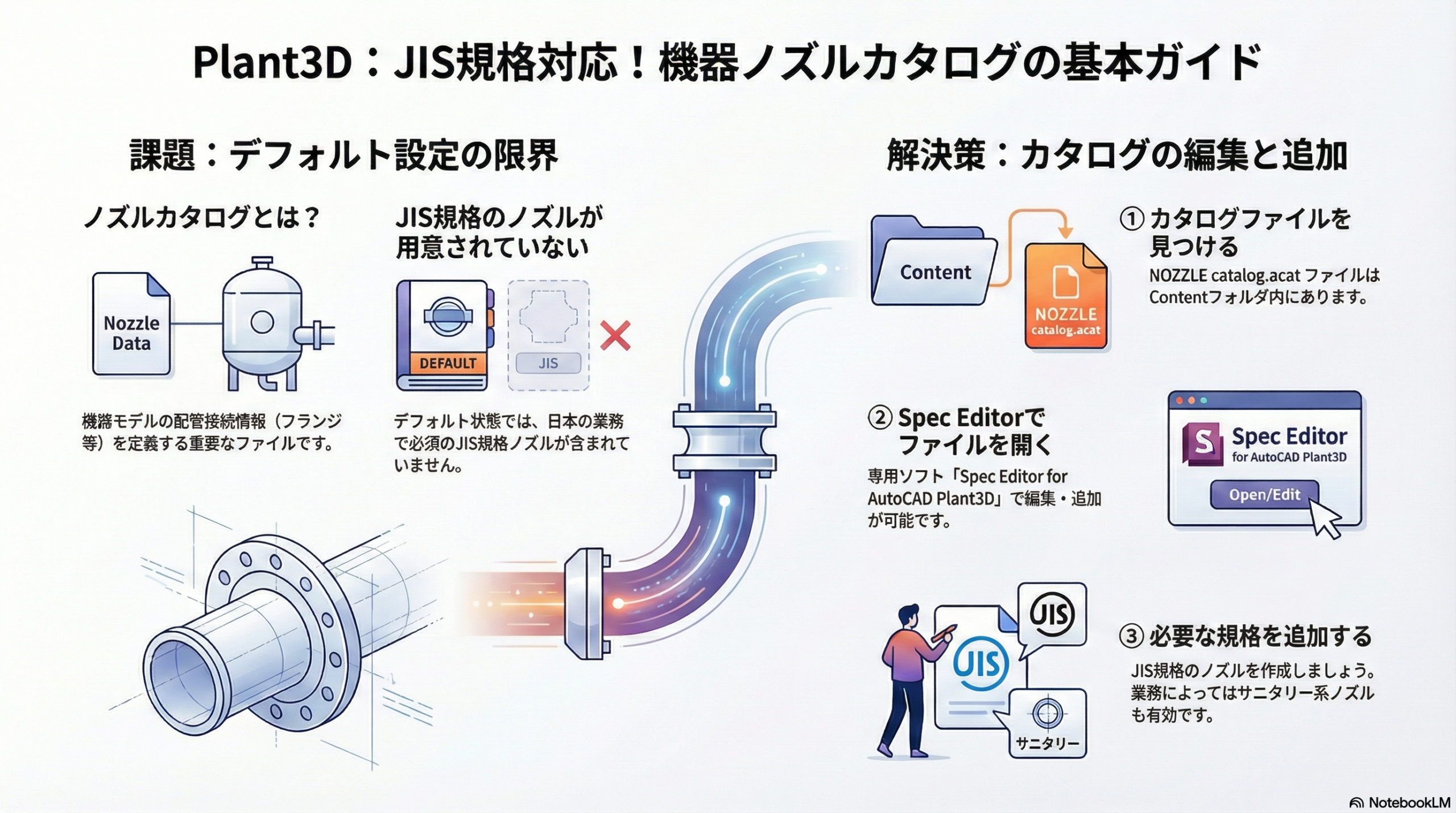 Plant3D：JIS規格対応！機器ノズルカタログの基本ガイド

課題：デフォルト設定の限界

ノズルカタログとは？

Nozzle Data

機器モデルの配管接続情報（フランジ等）を定義する重要なファイルです。

JIS規格のノズルが用意されていない

DEFAULT

JIS

デフォルト状態では、日本の業務で必須のJIS規格ノズルが含まれていません。

解決策：カタログの編集と追加

Content

NOZZLE catalog.acat

① カタログファイルを見つける

NOZZLE catalog.acat ファイルはContentフォルダ内にあります。

② Spec Editorでファイルを開く

専用ソフト「Spec Editor for AutoCAD Plant3D」で編集・追加が可能です。

S Spec Editor for AutoCAD Plant3D

Open/Edit

JIS

JIS

サニタリー

③ 必要な規格を追加する

JIS規格のノズルを作成しましょう。業務によってはサニタリー系ノズルも有効です。

NotebookLM