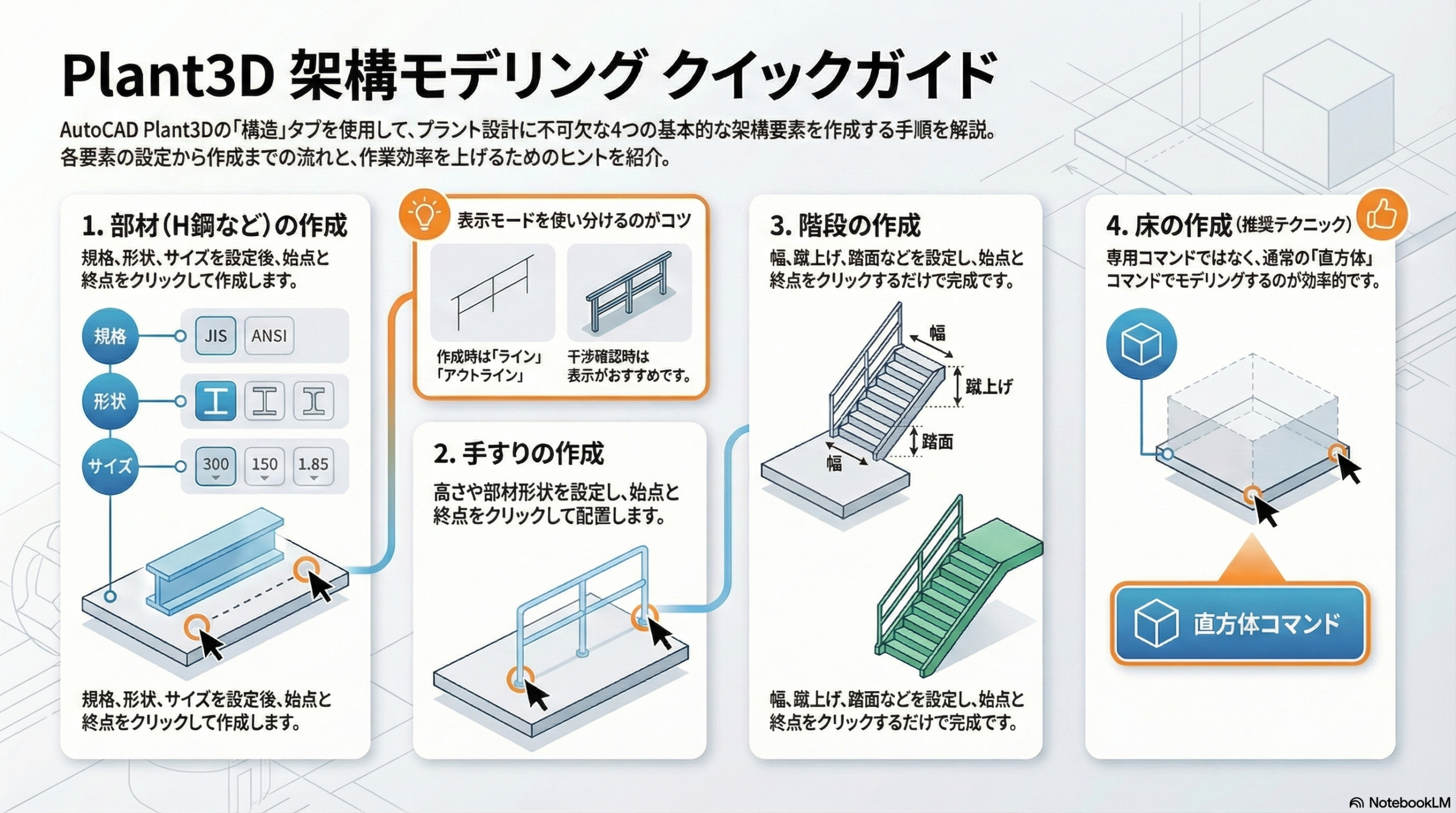 Plant3D 架構モデリング クイックガイド

AutoCAD Plant3Dの「構造」タブを使用して、プラント設計に不可欠な4つの基本的な架構要素を作成する手順を解説。各要素の設定から作成までの流れと、作業効率を上げるためのヒントを紹介。

1. 部材（H鋼など）の作成

規格、形状、サイズを設定後、始点と終点をクリックして作成します。

規格 JIS ANSI

形状

サイズ 300 150 1.85

規格、形状、サイズを設定後、始点と終点をクリックして作成します。

表示モードを使い分けるのがコツ

作成時は「ライン」「アウトライン」

干渉確認時は表示がおすすめです。

2. 手すりの作成

高さや部材形状を設定し、始点と終点をクリックして配置します。

3. 階段の作成

幅、蹴上げ、踏面などを設定し、始点と終点をクリックするだけで完成です。

幅

蹴上げ

踏面

幅

幅、蹴上げ、踏面などを設定し、始点と終点をクリックするだけで完成です。

4. 床の作成（推奨テクニック）

専用コマンドではなく、通常の「直方体」コマンドでモデリングするのが効率的です。

直方体コマンド

NotebookLM